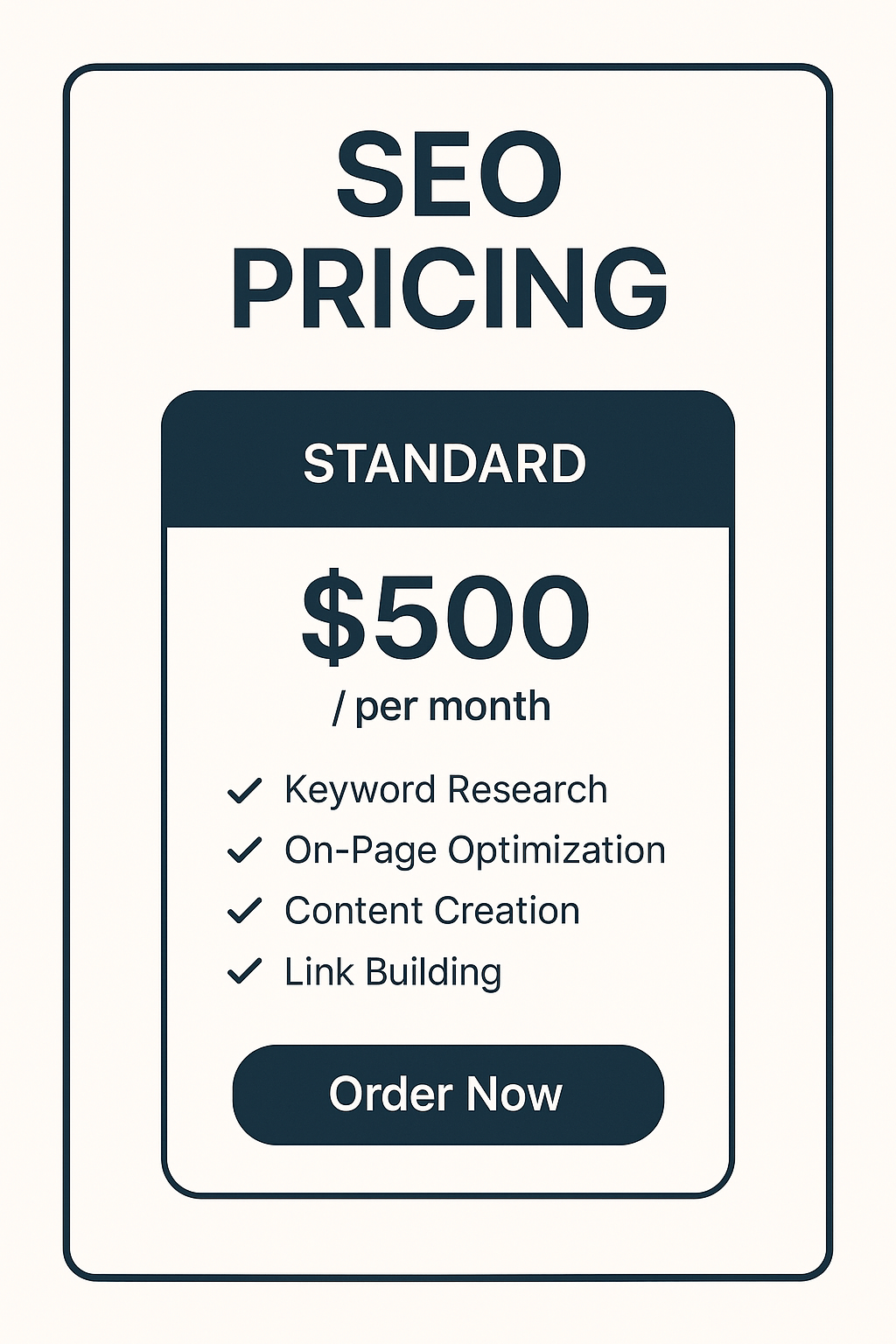 SEO PRICING

STANDARD

\$500
/ per month

✓ Keyword Research
✓ On-Page Optimization
✓ Content Creation
✓ Link Building

Order Now